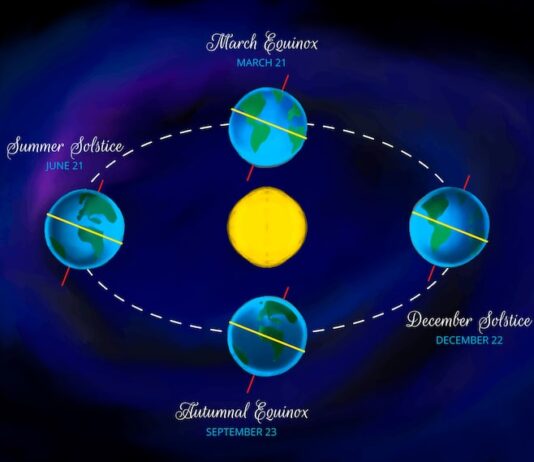 March Equinox
MARCH 21

Summer Solstice
JUNE 21

December Solstice
DECEMBER 22

Autumnal Equinox
SEPTEMBER 23